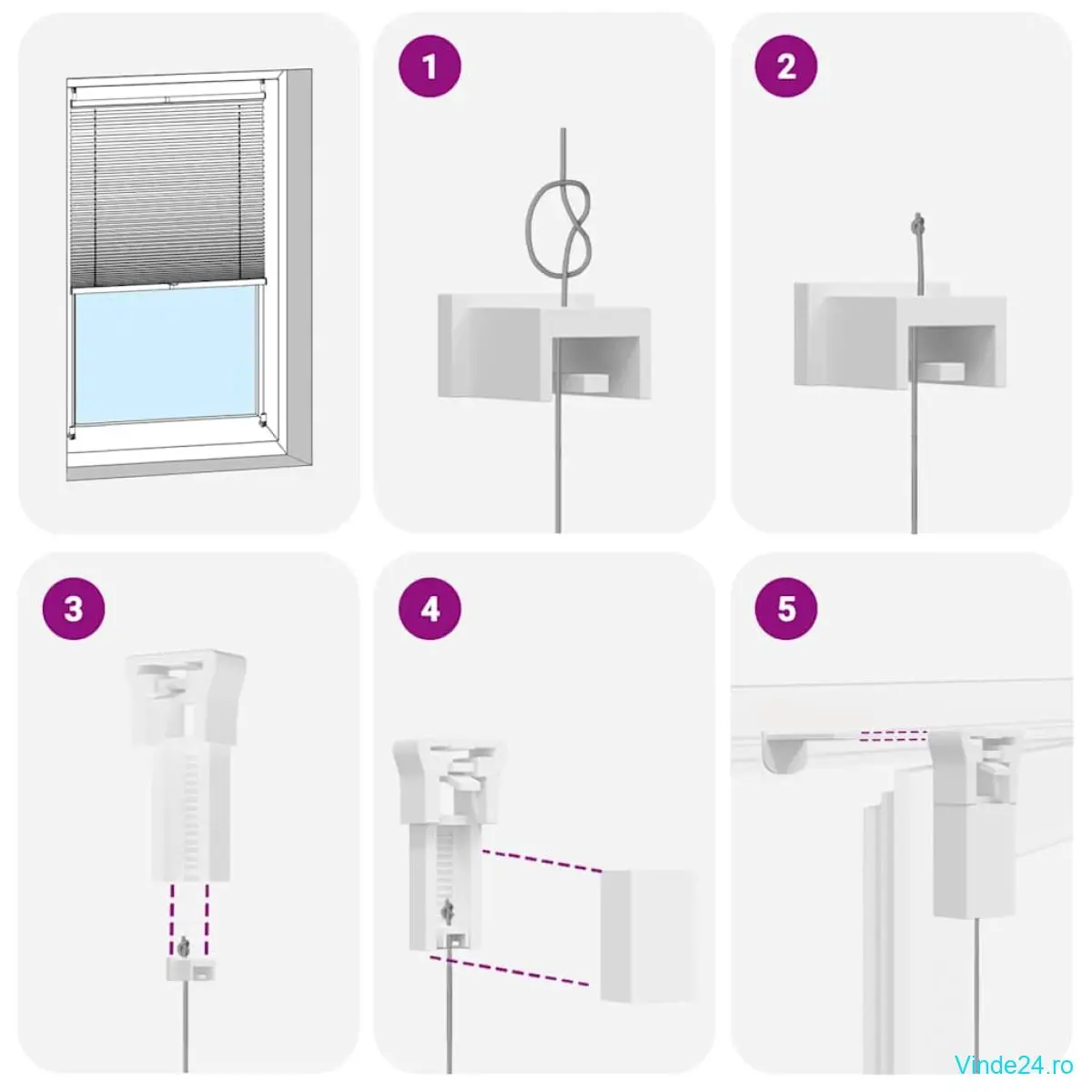 1

2

3

4

5

Vinde24.ro