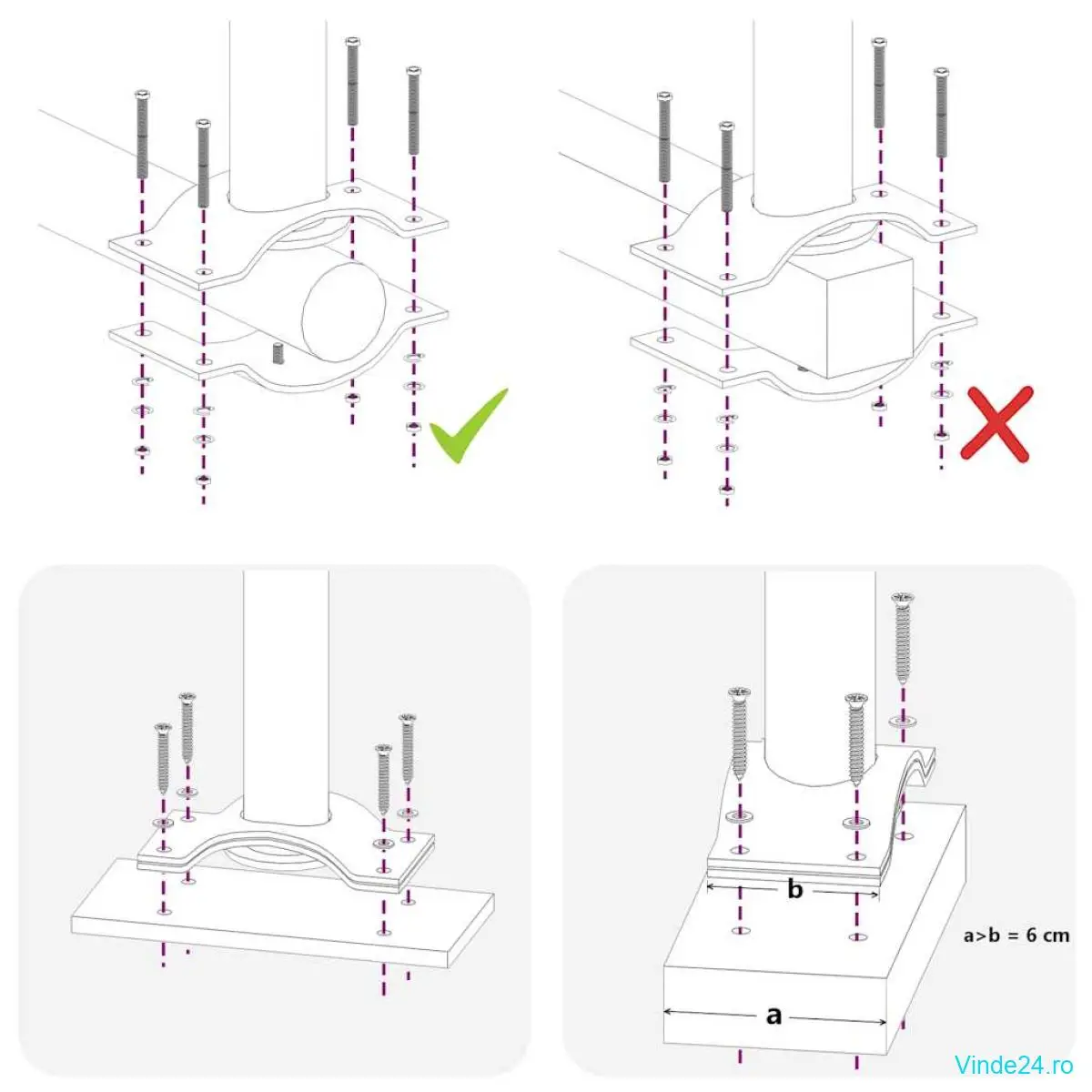 b

a>b = 6 cm

a

Vinde24.ro